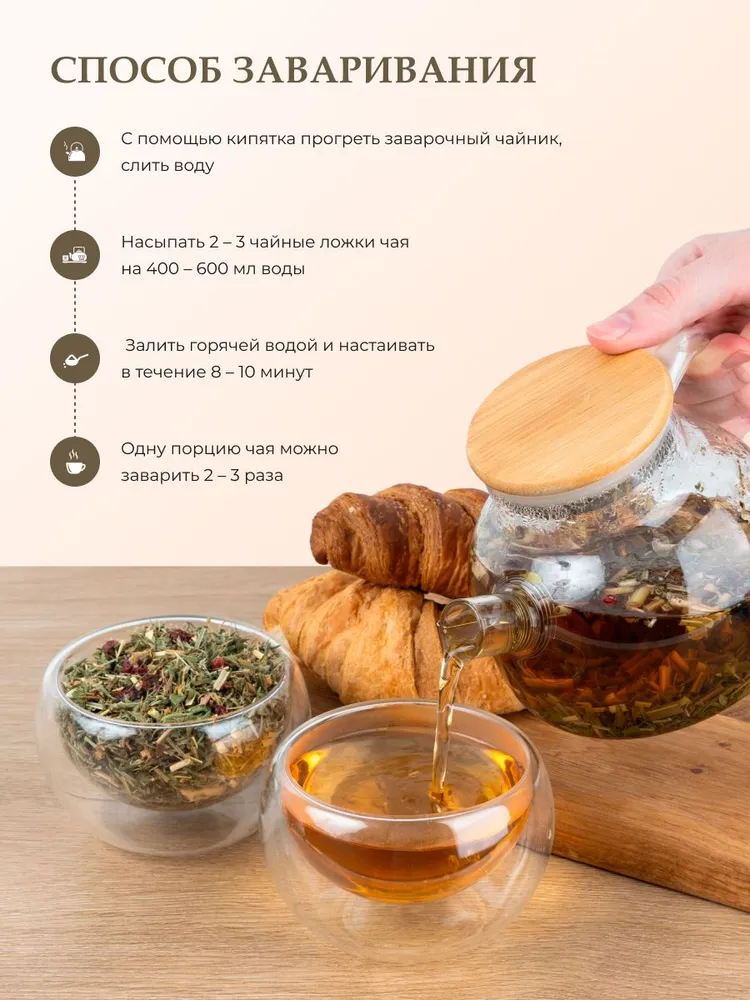 СПОСОБ ЗАВАРИВАНИЯ

С помощью кипятка прогреть заварочный чайник, слить воду

Насыпать 2 – 3 чайные ложки чая на 400 – 600 мл воды

Залить горячей водой и настаивать в течение 8 – 10 минут

Одну порцию чая можно заварить 2 – 3 раза