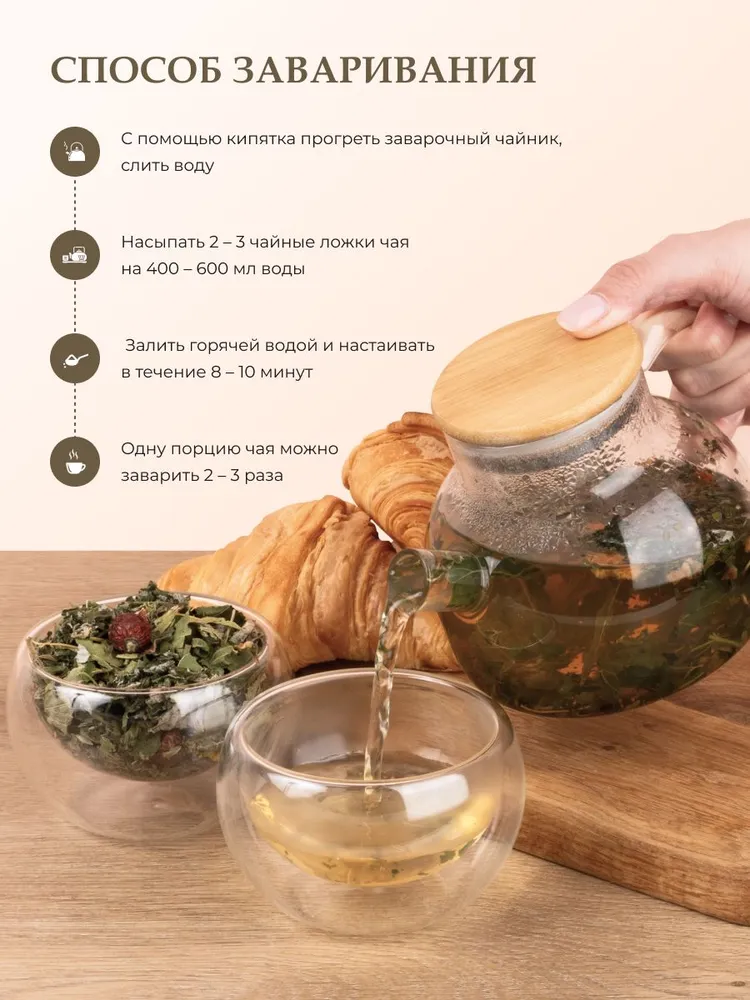 СПОСОБ ЗАВАРИВАНИЯ

С помощью кипятка прогреть заварочный чайник, слить воду

Насыпать 2 – 3 чайные ложки чая на 400 – 600 мл воды

Залить горячей водой и настаивать в течение 8 – 10 минут

Одну порцию чая можно заварить 2 – 3 раза